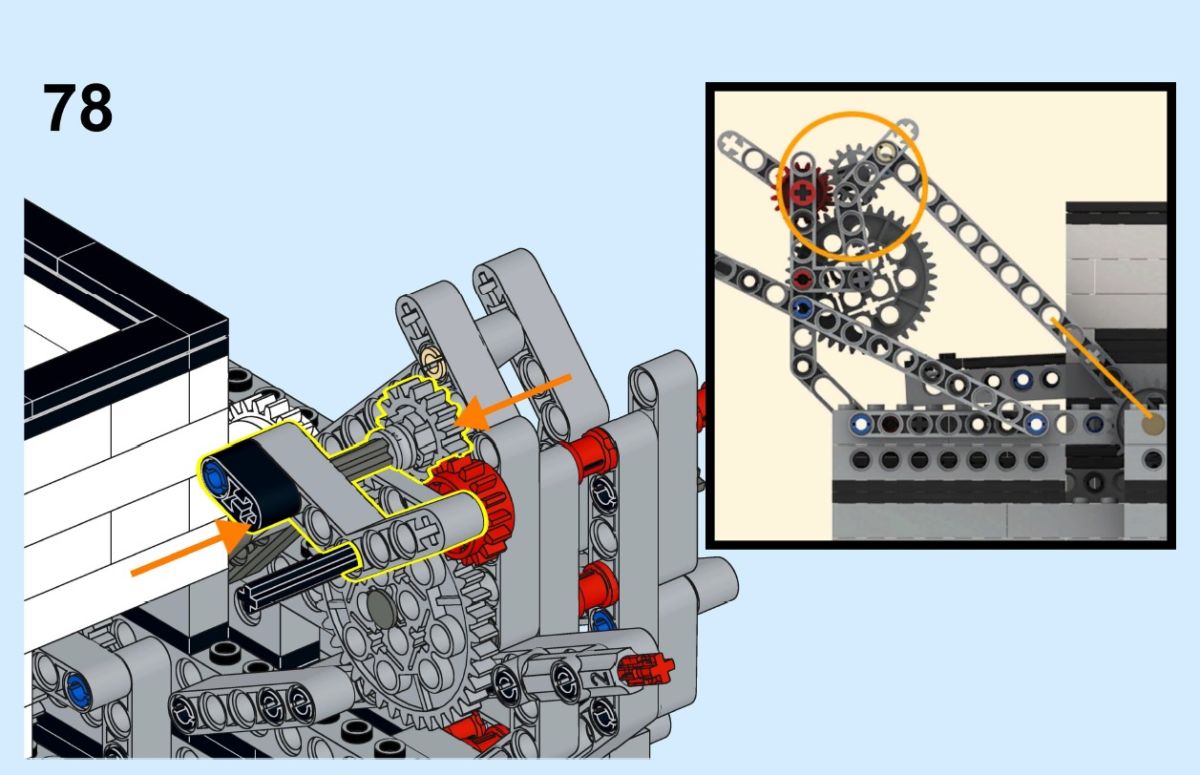 78